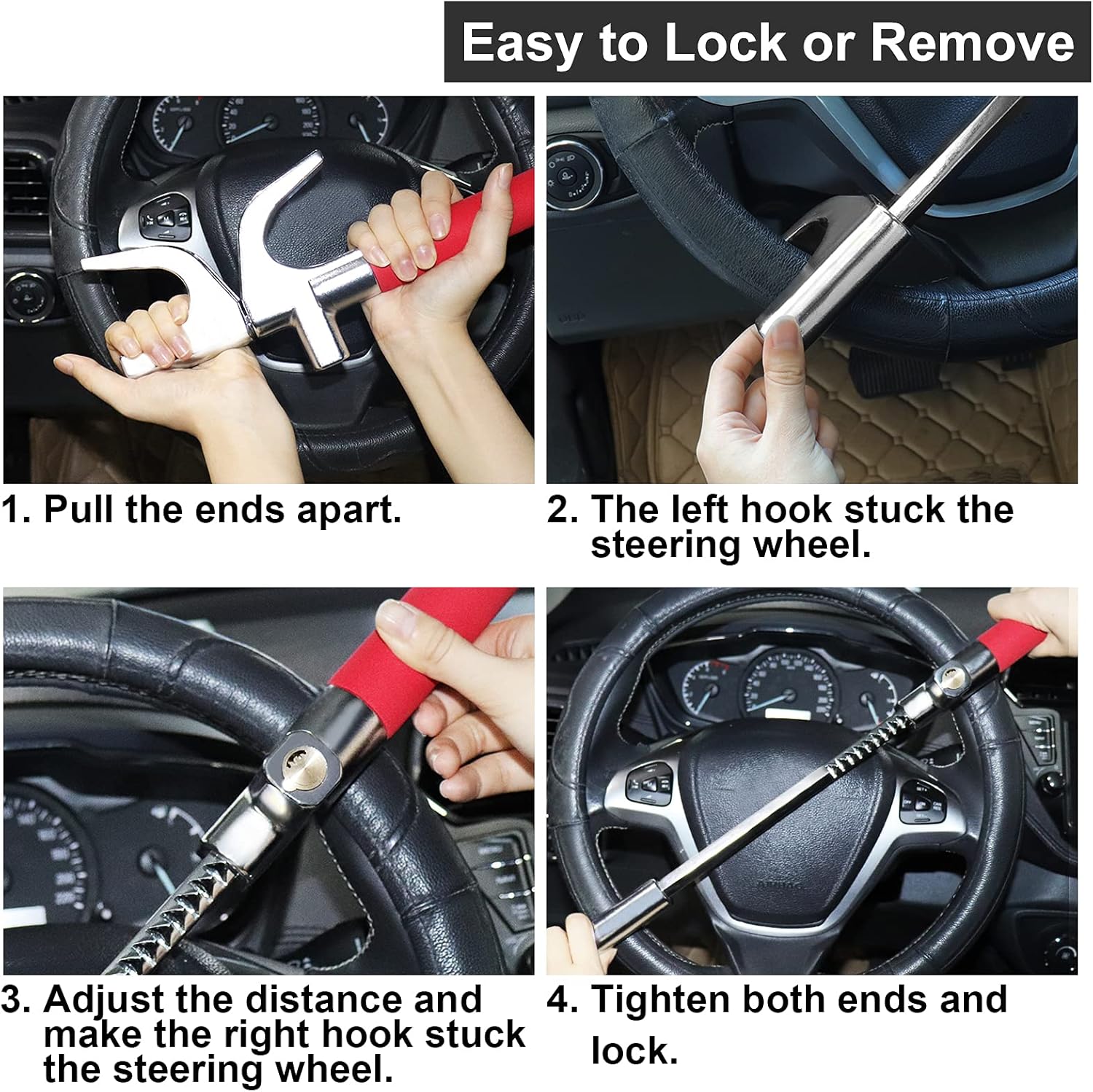 Easy to Lock or Remove

1. Pull the ends apart.

2. The left hook stuck the steering wheel.

3. Adjust the distance and make the right hook stuck the steering wheel.

4. Tighten both ends and lock.