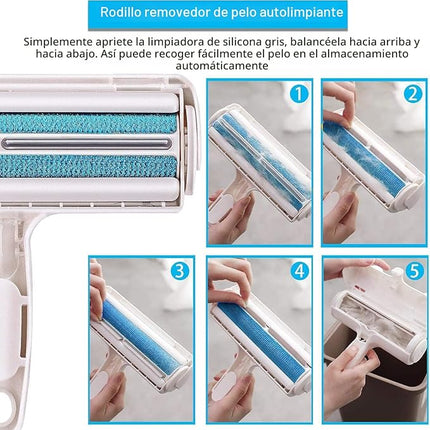 Rodillo removedor de pelo autolimpiante

Simplemente apriete la limpiadora de silicona gris, balancéela hacia arriba y hacia abajo. Así puede recoger fácilmente el pelo en el almacenamiento automáticamente

1

2

3

4

5