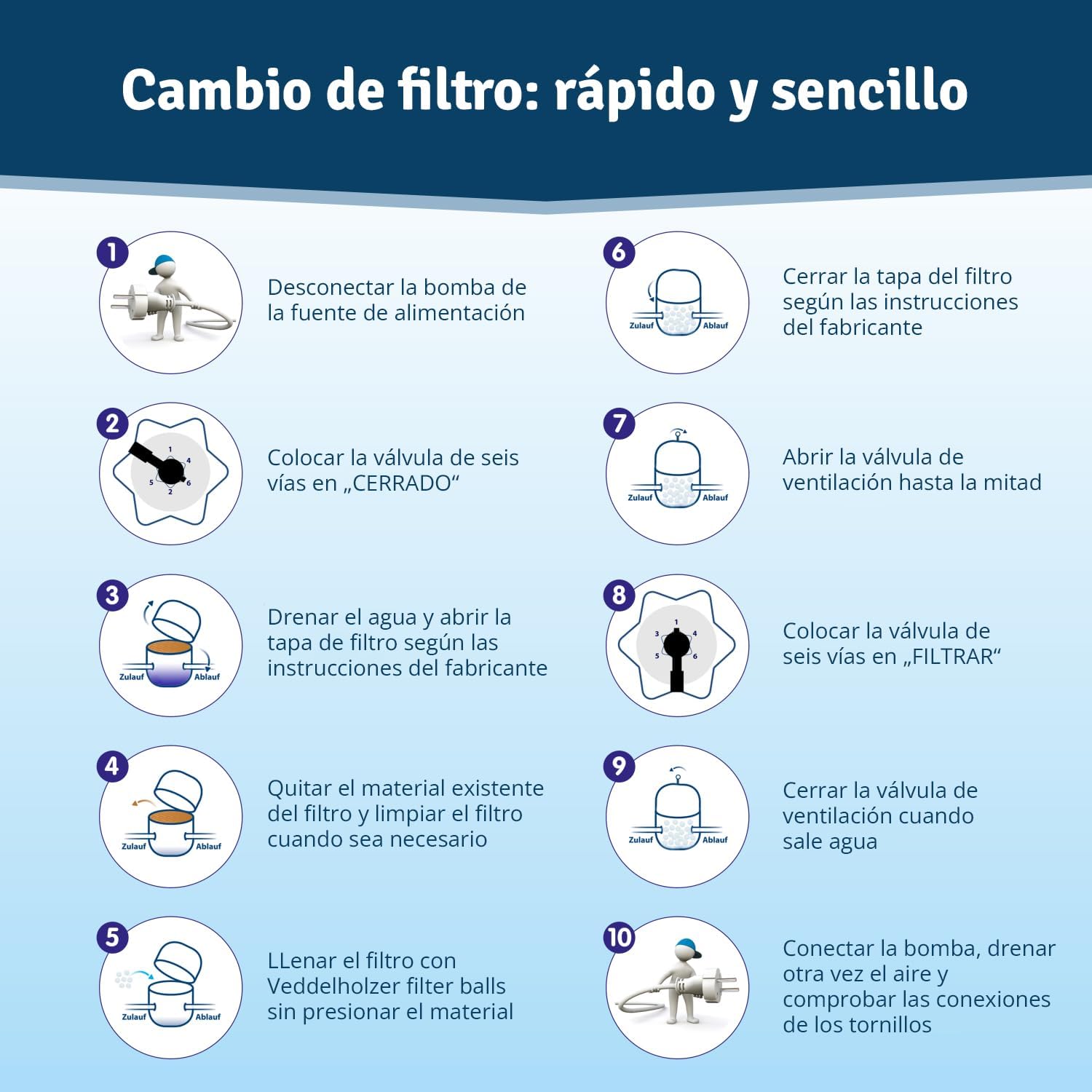 Cambio de filtro: rápido y sencillo

1

Desconectar la bomba de la fuente de alimentación

2

1 4 5 6 2

Colocar la válvula de seis vías en „CERRADO“

3

Zulauf Ablauf

Drenar el agua y abrir la tapa de filtro según las instrucciones del fabricante

4

Zulauf Ablauf

Quitar el material existente del filtro y limpiar el filtro cuando sea necesario

5

Zulauf Ablauf

LLenar el filtro con Veddelholzer filter balls sin presionar el material

6

Zulauf Ablauf

Cerrar la tapa del filtro según las instrucciones del fabricante

7

Zulauf Ablauf

Abrir la válvula de ventilación hasta la mitad

8

1 3 4 5 6

Colocar la válvula de seis vías en „FILTRAR“

9

Zulauf Ablauf

Cerrar la válvula de ventilación cuando sale agua

10

Conectar la bomba, drenar otra vez el aire y comprobar las conexiones de los tornillos