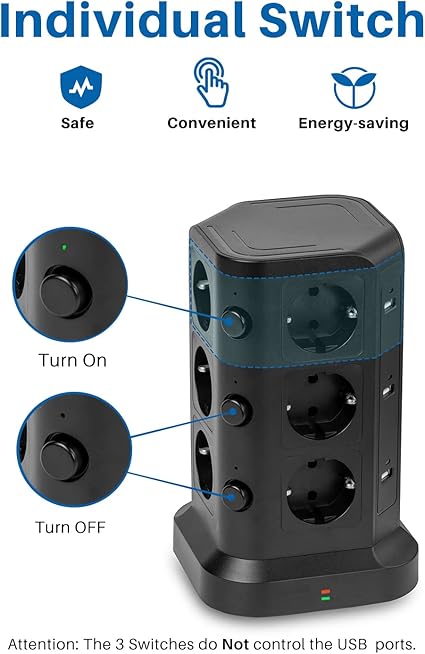 Individual Switch

Safe

Convenient

Energy-saving

Turn On

Turn OFF

Attention: The 3 Switches do Not control the USB ports.